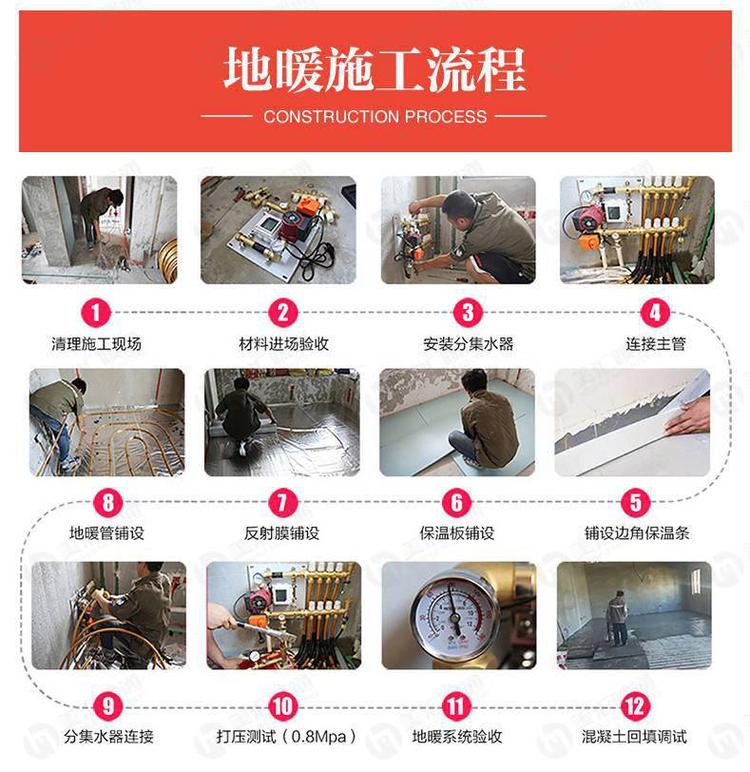 地暖施工流程

CONSTRUCTION PROCESS

1
清理施工现场

2
材料进场验收

3
安装分集水器

4
连接主管

8
地暖管铺设

7
反射膜铺设

6
保温板铺设

5
铺设边角保温条

9
分集水器连接

10
打压测试（0.8Mpa）

11
地暖系统验收

12
混凝土回填调试